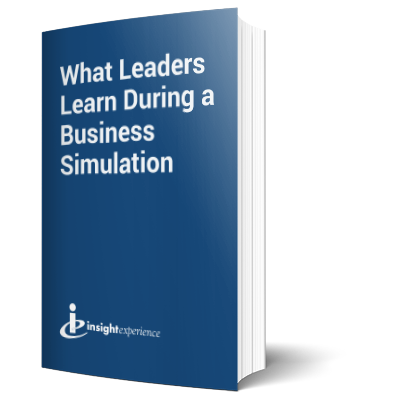 What Leaders Learn During a Business Simulation

insightexperience